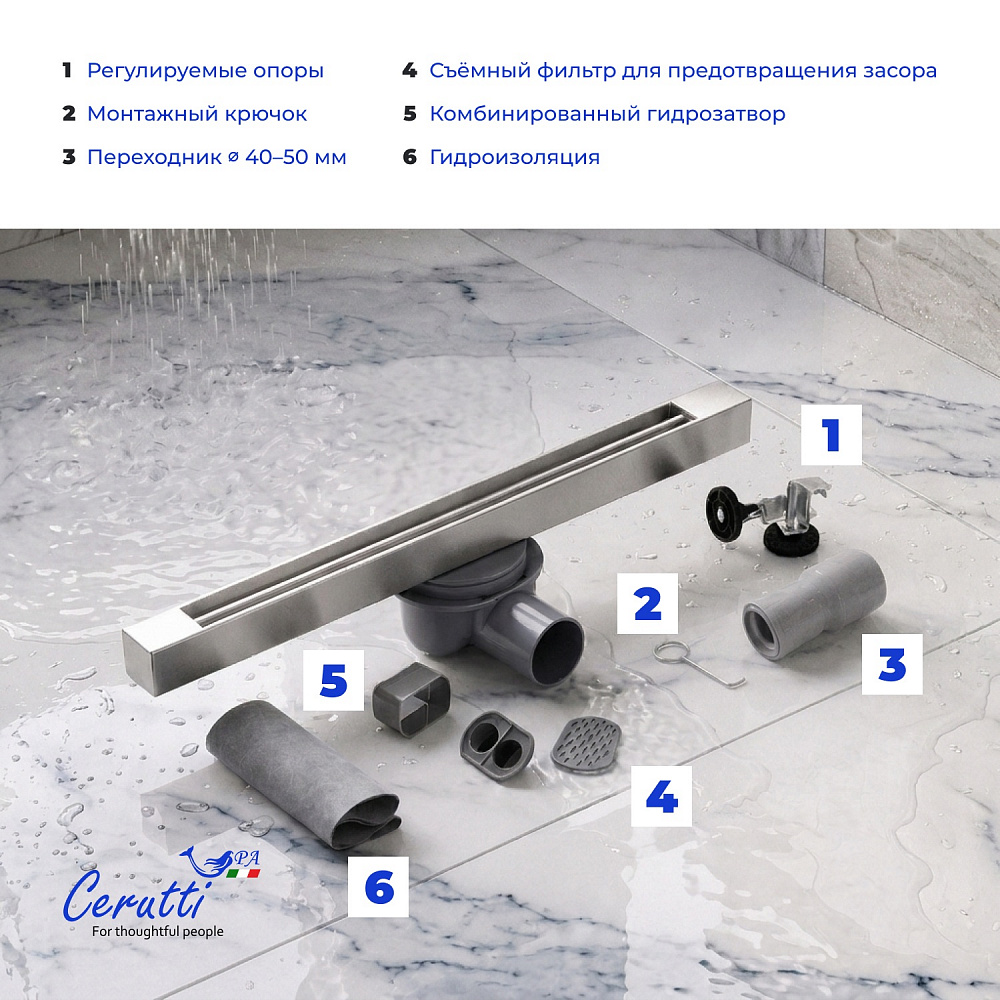 1 Регулируемые опоры
2 Монтажный крючок
3 Переходник ⌀ 40–50 мм

4 Съёмный фильтр для предотвращения засора
5 Комбинированный гидрозатвор
6 Гидроизоляция

1
2
3
5
4
6

SPA
Cerutti
For thoughtful people